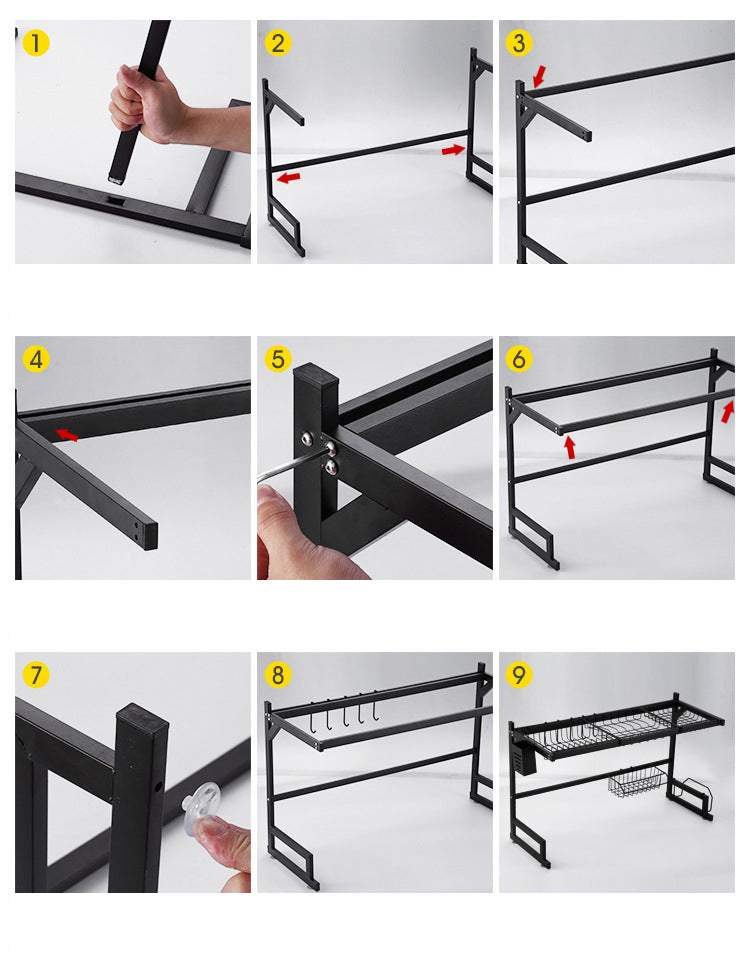 1

2

3

4

5

6

7

8

9